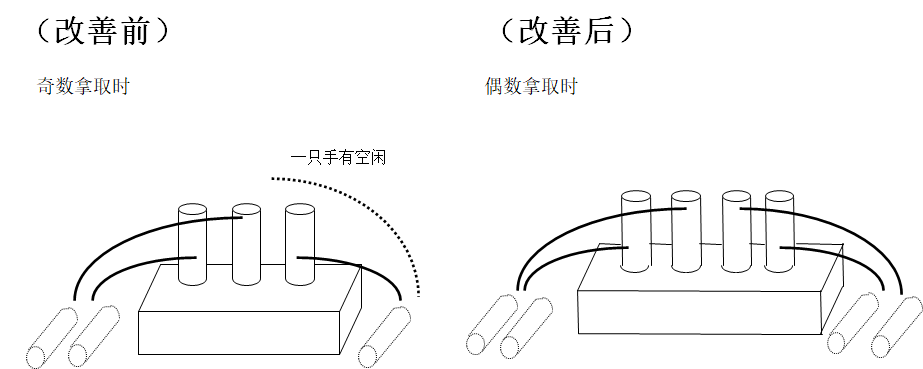 （改善前）

奇数拿取时

一只手有空闲

（改善后）

偶数拿取时