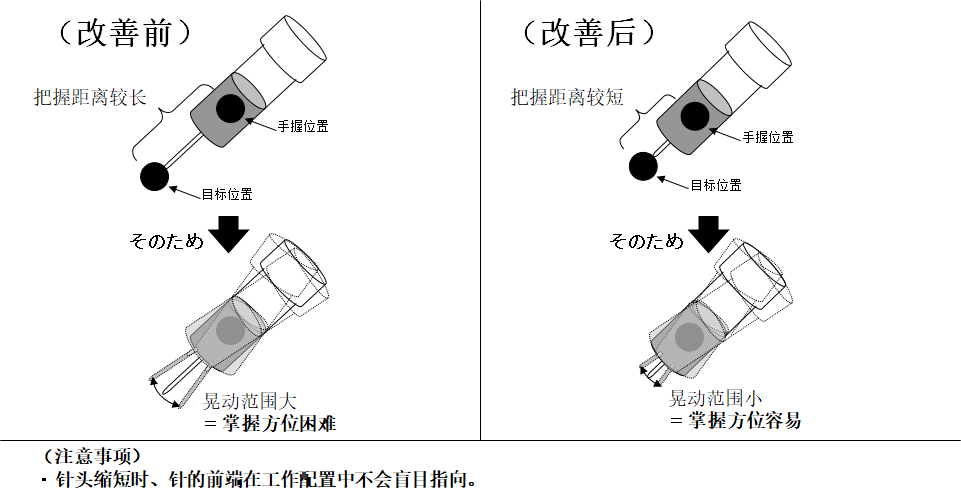 （改善前）

把握距离较长

手握位置

目标位置

そのため

晃动范围大
＝掌握方位困难

（改善后）

把握距离较短

手握位置

目标位置

そのため

晃动范围小
＝掌握方位容易

（注意事项）
・针头缩短时、针的前端在工作配置中不会盲目指向。